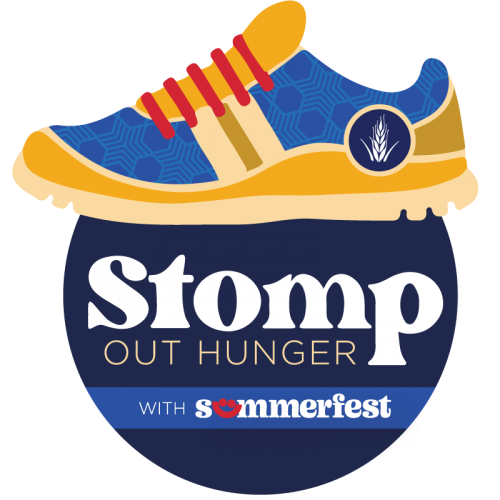 Stomp
OUT HUNGER
WITH summerfest