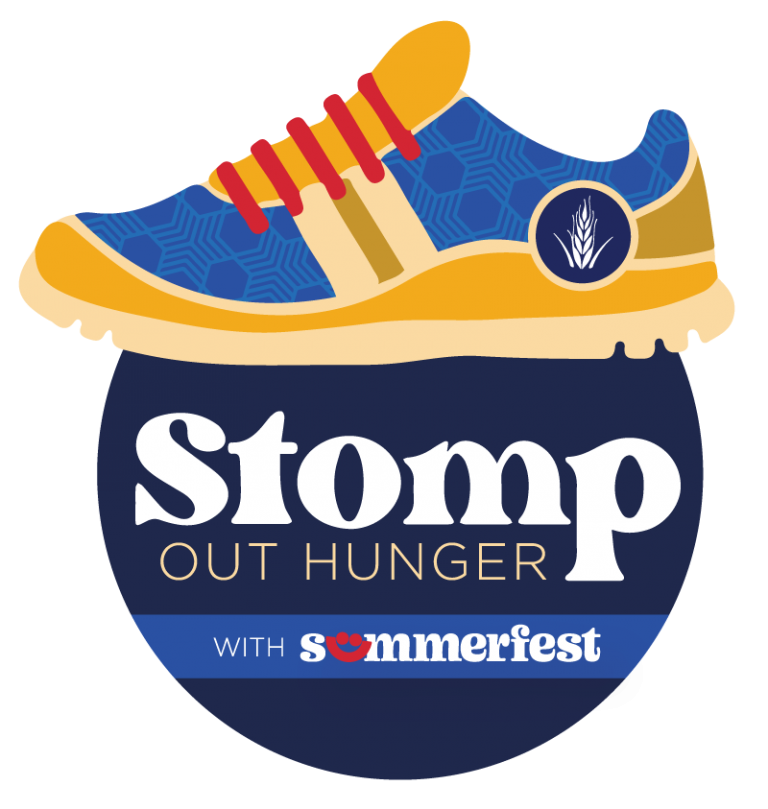 Stomp
OUT HUNGER
WITH summerfest