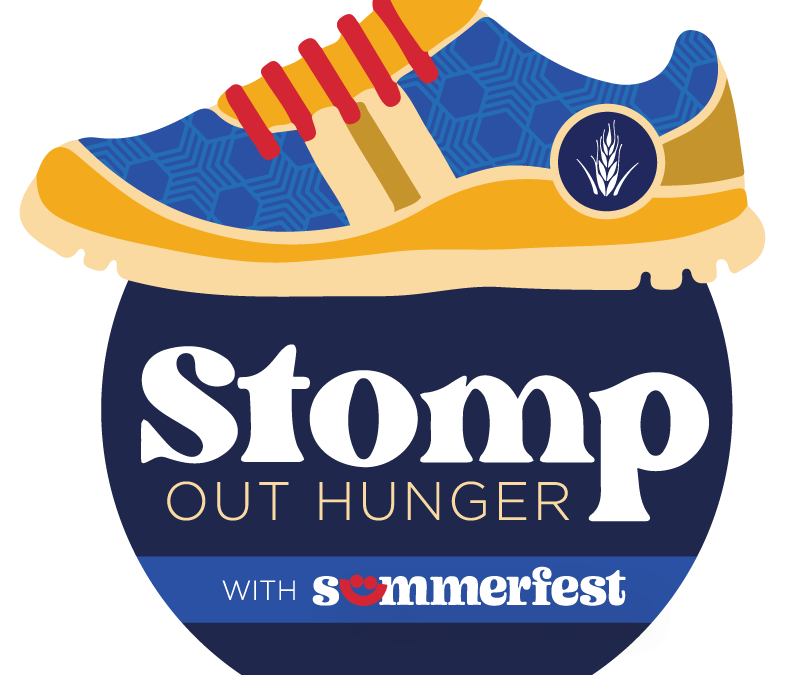 Stomp
OUT HUNGER
WITH summerfest