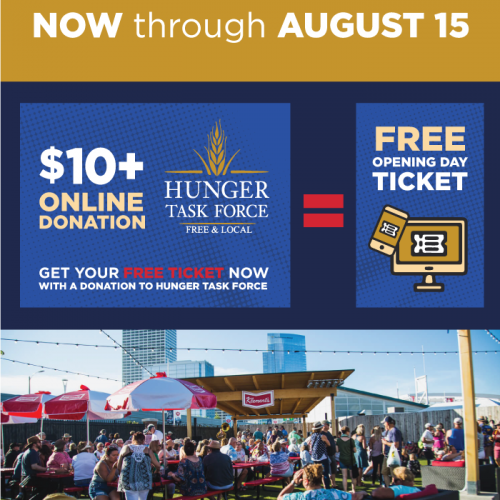 NOW through AUGUST 15

$10+ ONLINE DONATION

HUNGER TASK FORCE
FREE & LOCAL

GET YOUR FREE TICKET NOW
WITH A DONATION TO HUNGER TASK FORCE

=

FREE
OPENING DAY
TICKET

Klement's